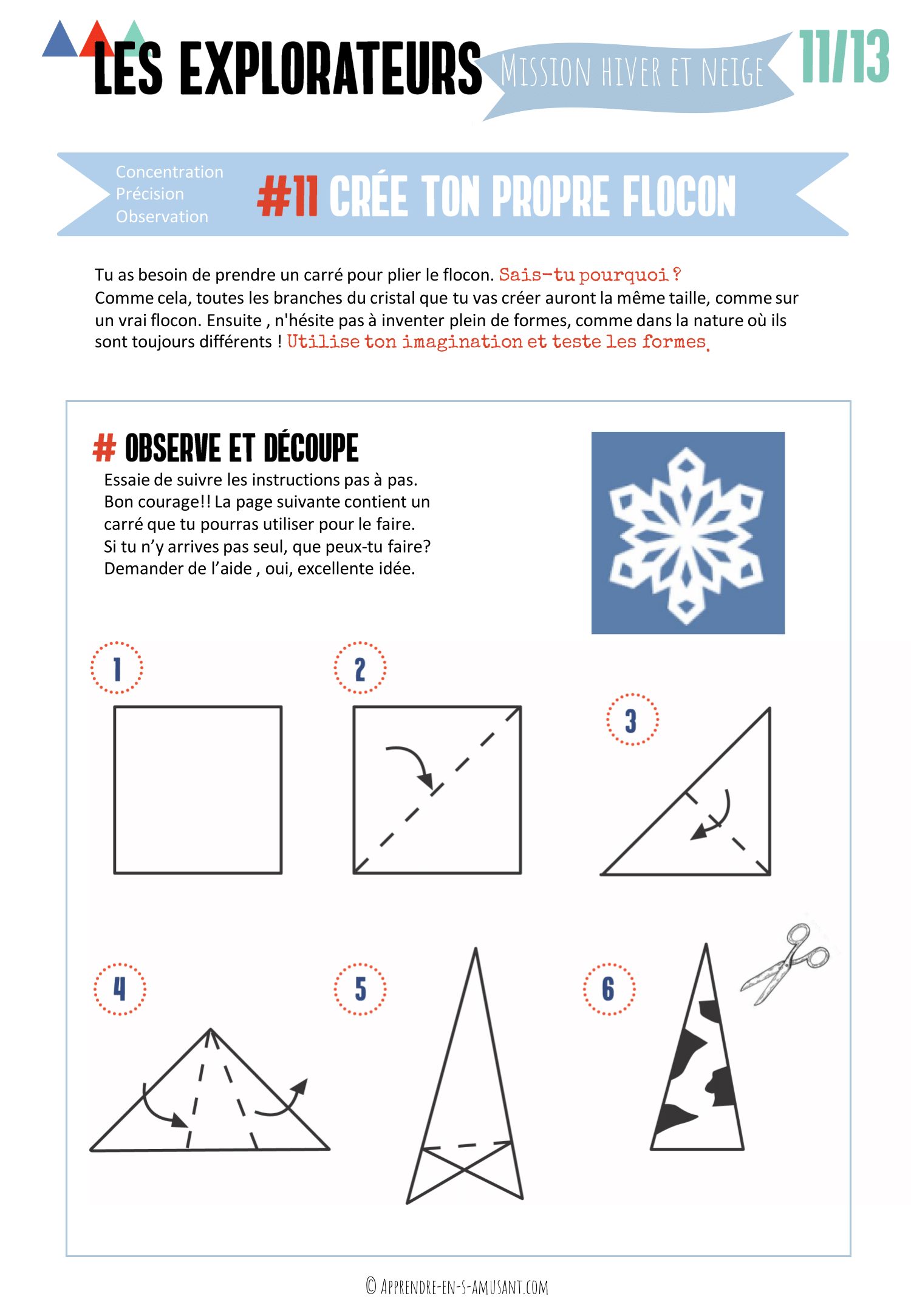 LES EXPLORATEURS

MISSION HIVER ET NEIGE

11/13

Concentration
Précision
Observation

#11 CRÉE TON PROPRE FLOCON

Tu as besoin de prendre un carré pour plier le flocon. Sais-tu pourquoi ?
Comme cela, toutes les branches du cristal que tu vas créer auront la même taille, comme sur un vrai flocon. Ensuite , n'hésite pas à inventer plein de formes, comme dans la nature où ils sont toujours différents ! Utilise ton imagination et teste les formes.

# OBSERVE ET DÉCOUPE

Essaie de suivre les instructions pas à pas.
Bon courage!! La page suivante contient un carré que tu pourras utiliser pour le faire.
Si tu n'y arrives pas seul, que peux-tu faire?
Demander de l'aide , oui, excellente idée.

1

2

3

4

5

6

© APPRENDRE-EN-S-AMUSANT.COM